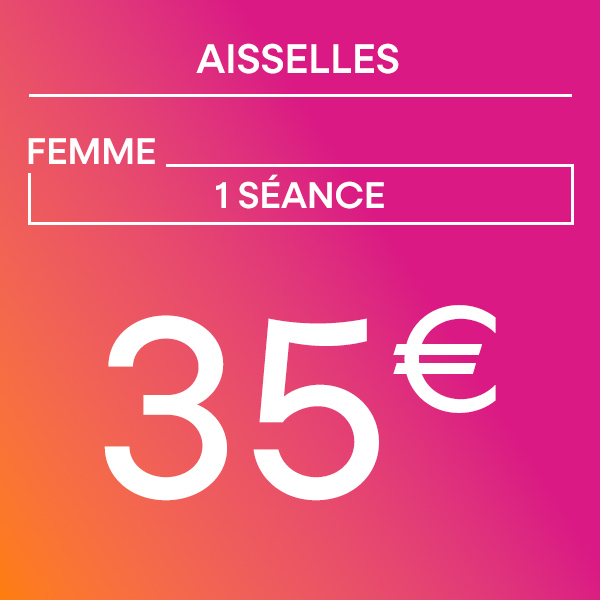 AISSELLES

FEMME

1 SÉANCE

35€